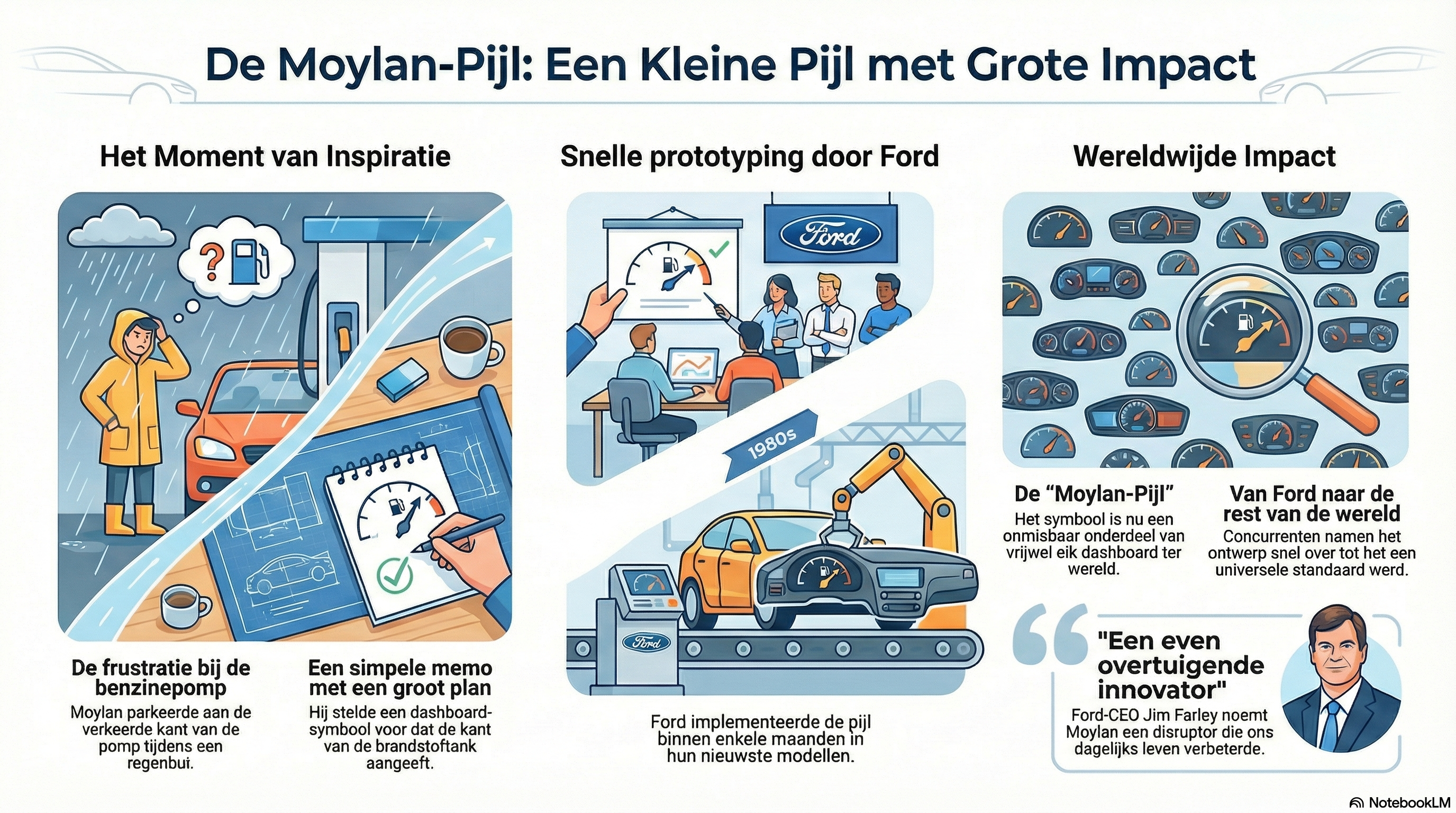 De Moylan-Pijl: Een Kleine Pijl met Grote Impact

Het Moment van Inspiratie

?

De frustratie bij de benzinepomp
Moylan parkeerde aan de verkeerde kant van de pomp tijdens een regenbui.

Een simpele memo met een groot plan
Hij stelde een dashboard-symbool voor dat de kant van de brandstoftank aangeeft.

Snelle prototyping door Ford

Ford

1980s

Ford

Ford implementeerde de pijl binnen enkele maanden in hun nieuwste modellen.

Wereldwijde Impact

De "Moylan-Pijl"
Het symbool is nu een onmisbaar onderdeel van vrijwel elk dashboard ter wereld.

Van Ford naar de rest van de wereld
Concurrenten namen het ontwerp snel over tot het een universele standaard werd.

"Een even overtuigende innovator"
Ford-CEO Jim Farley noemt Moylan een disruptor die ons dagelijks leven verbeterde.

NotebookLM